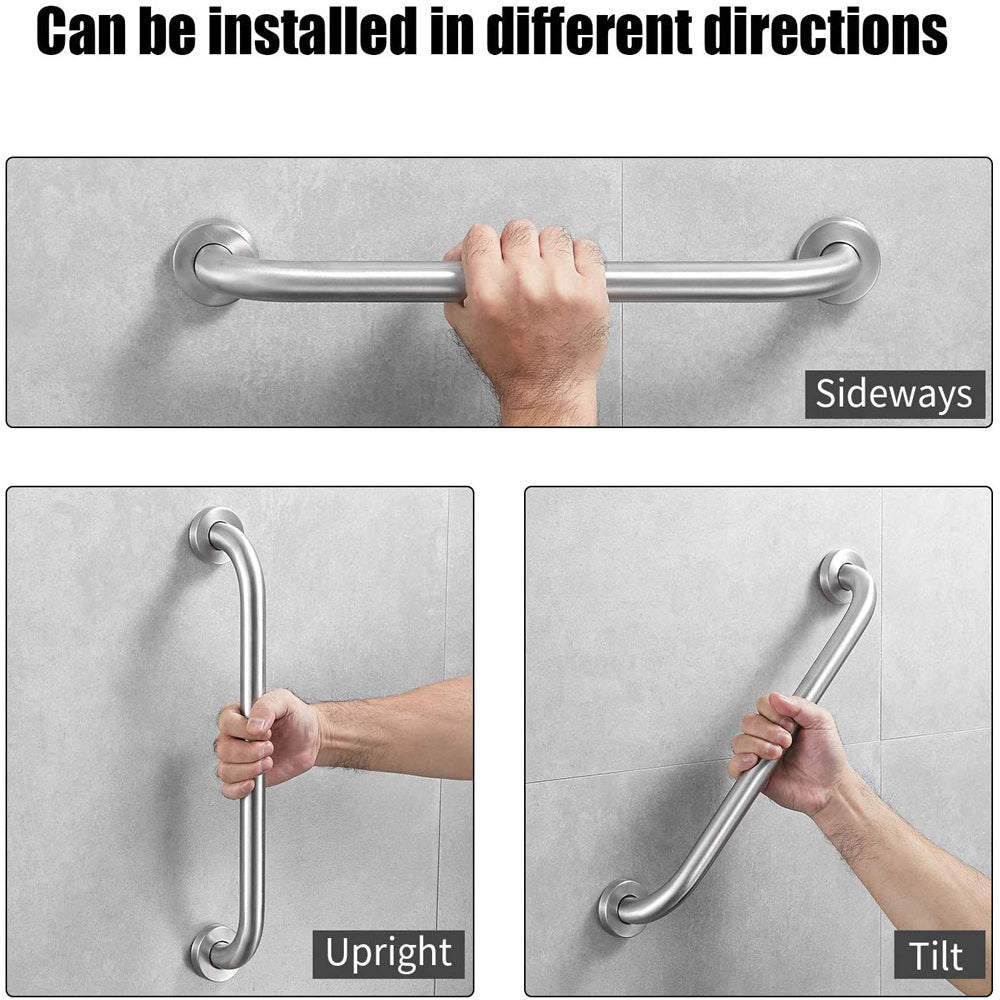 Can be installed in different directions

Sideways

Upright

Tilt